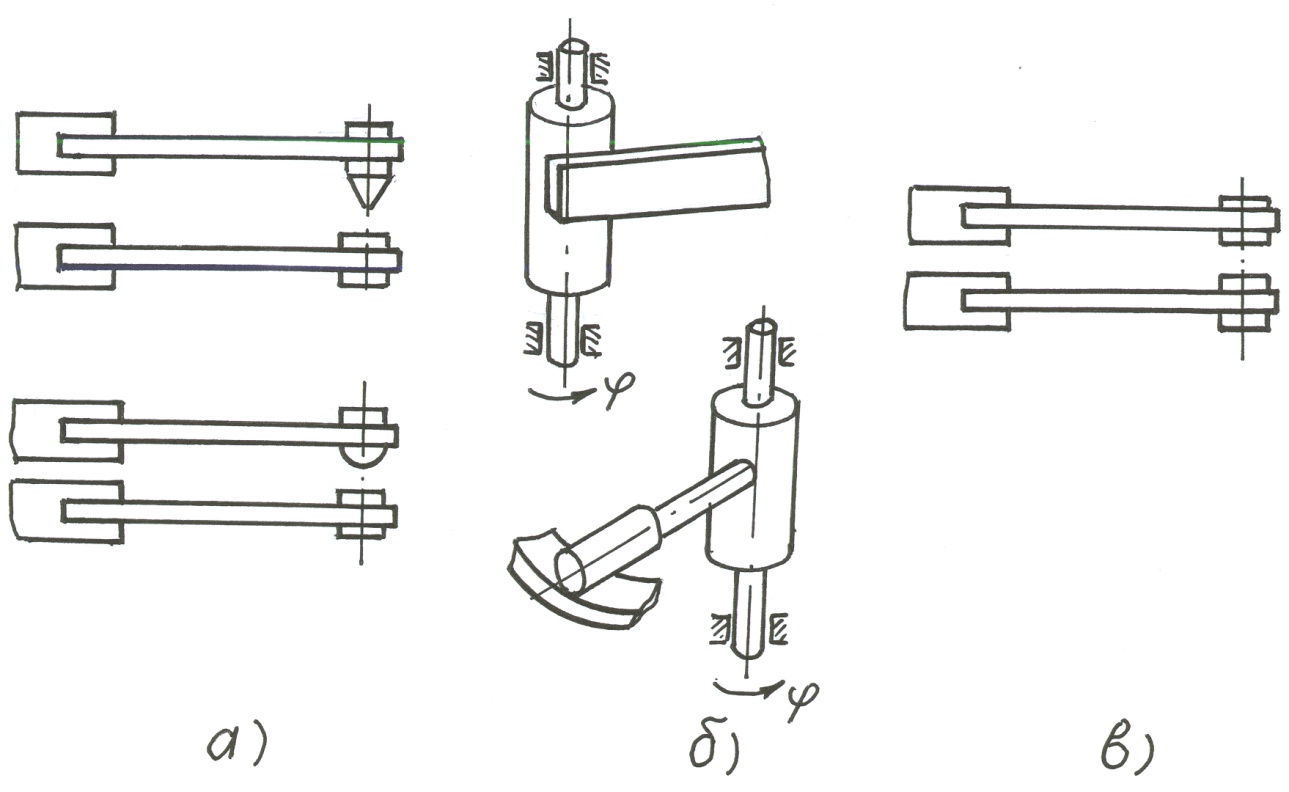 $\varphi$

$\varphi$

а)

б)

в)