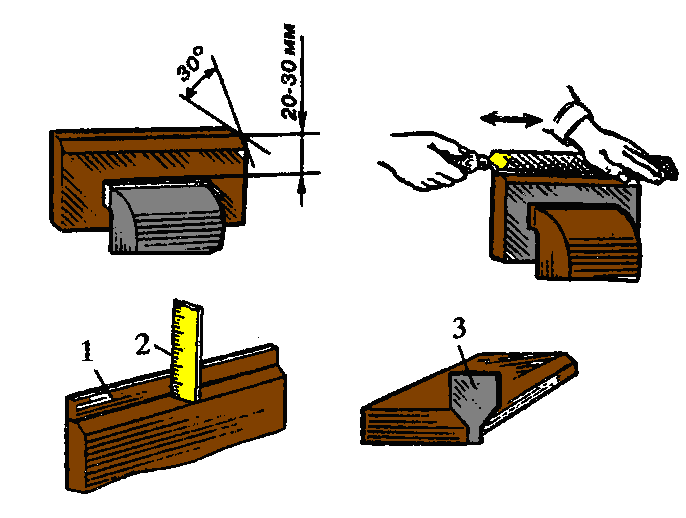 30°

20-30 мм

1

2

3