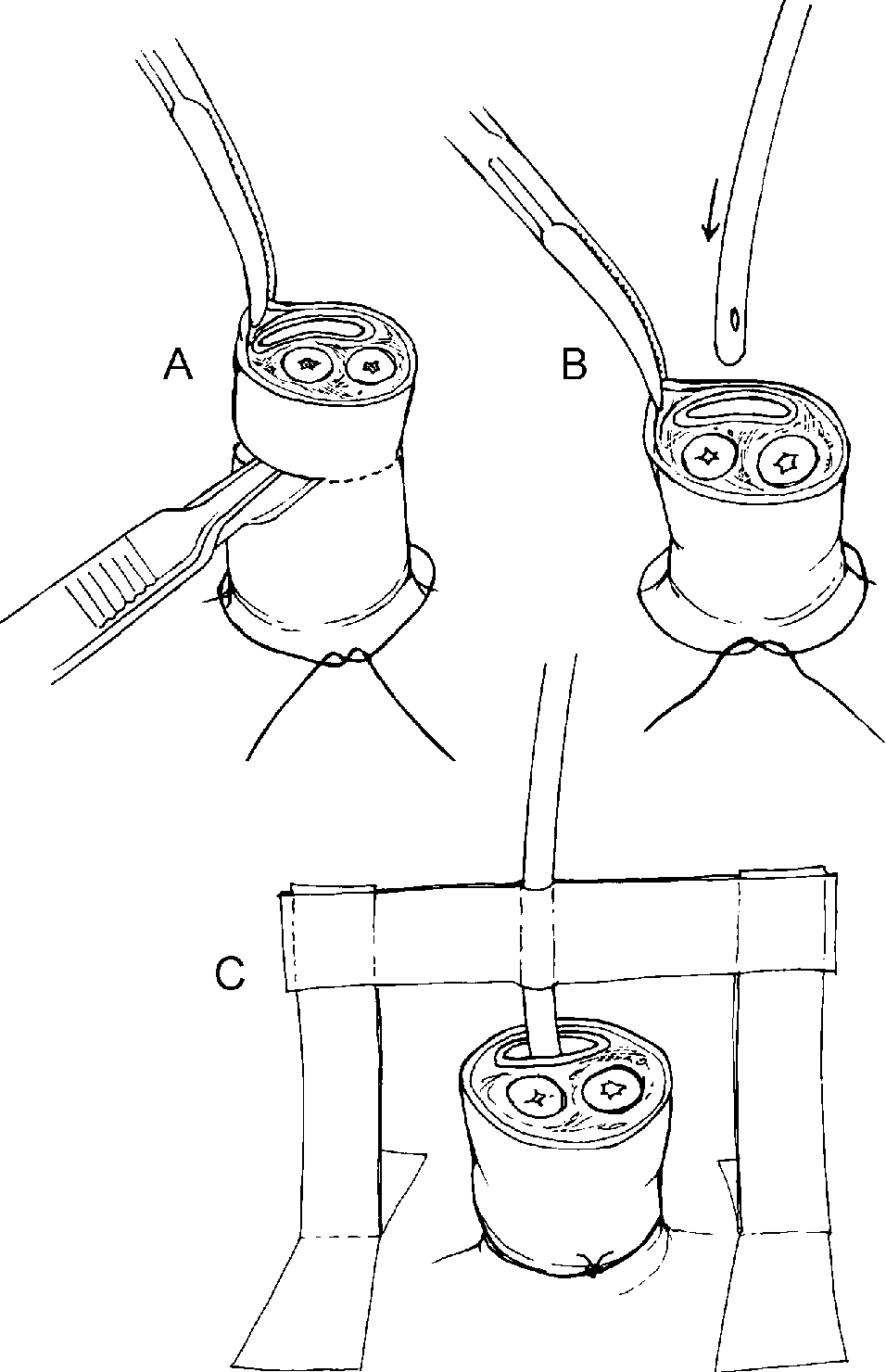 A

B

C