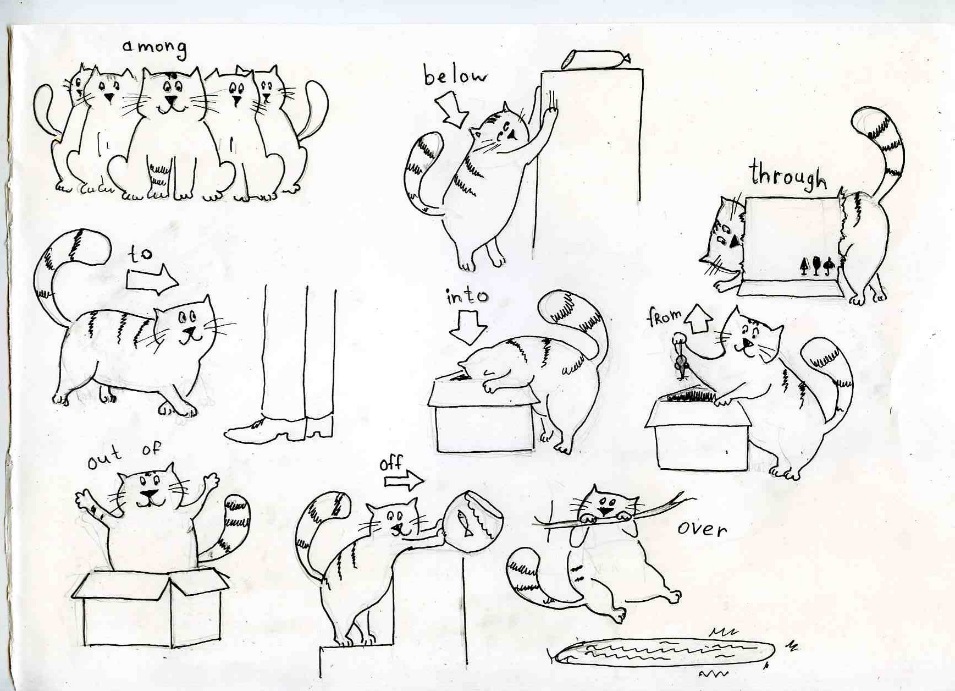 among

below

through

to

into

from

out of

off

over