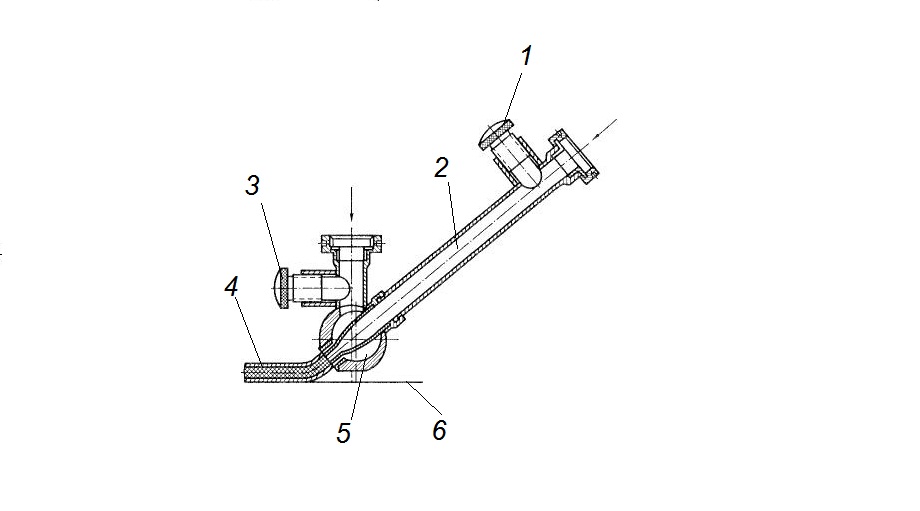 1
2
3
4
5
6