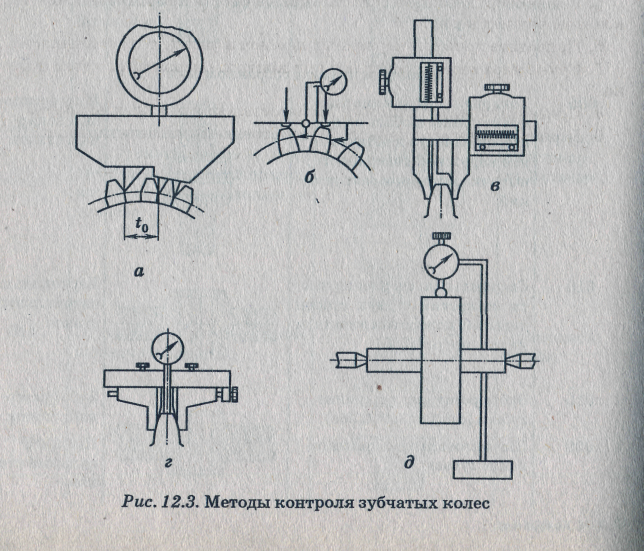 $t_0$

а

б

в

г

д

Рис. 12.3. Методы контроля зубчатых колес