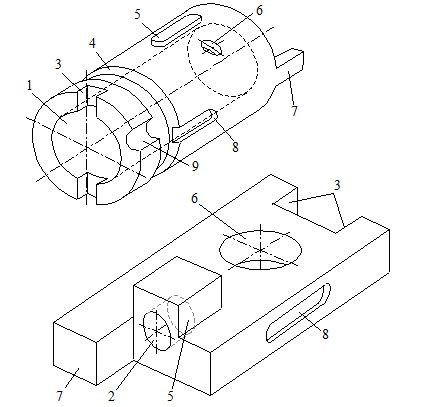 5
6
4
3
1
7
8
9
3
6
8
7
2
5