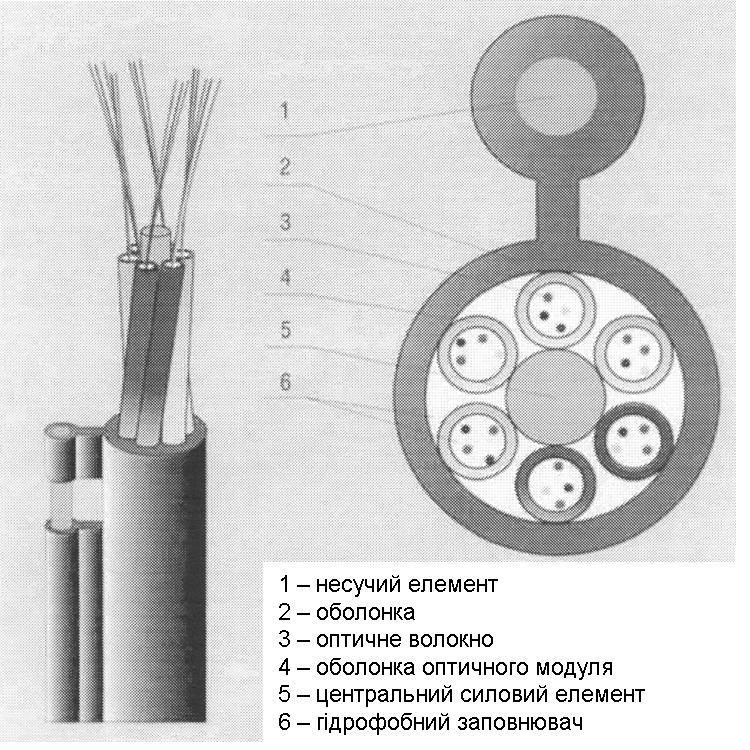 1
2
3
4
5
6

1 – несучий елемент
2 – оболонка
3 – оптичне волокно
4 – оболонка оптичного модуля
5 – центральний силовий елемент
6 – гідрофобний заповнювач