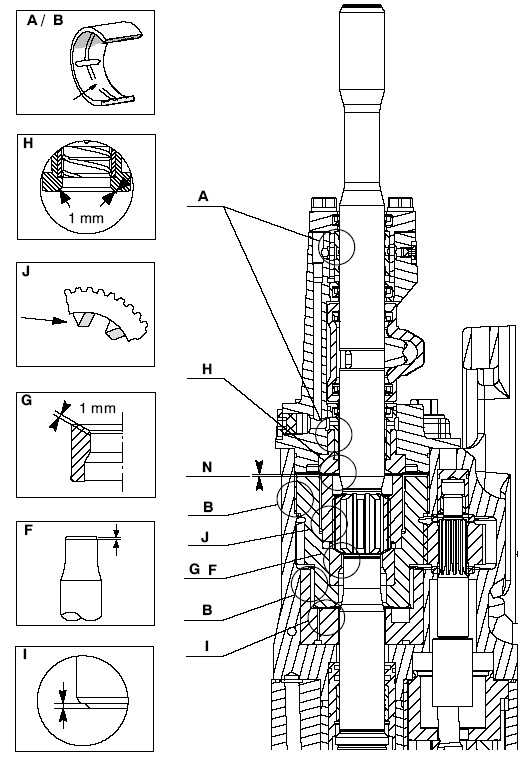 A / B

H

1 mm

J

G

1 mm

F

I

A

H

N

B

J

G F

B

I