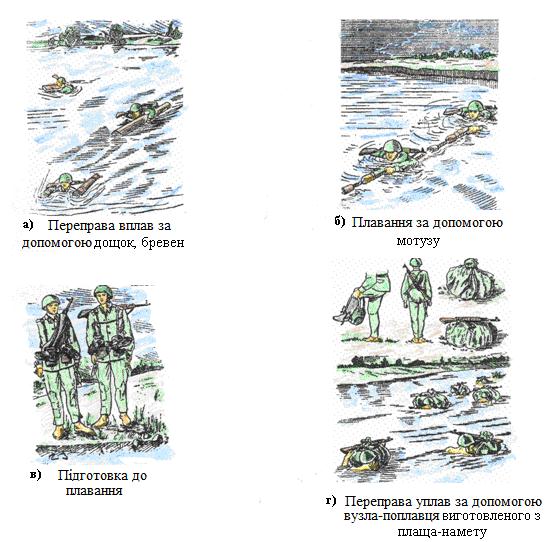 а) Переправа вплав за допомогою дощок, бревен

б) Плавання за допомогою мотузу

в) Підготовка до плавання

г) Переправа уплав за допомогою вузла-поплавця виготовленого з плаща-намету