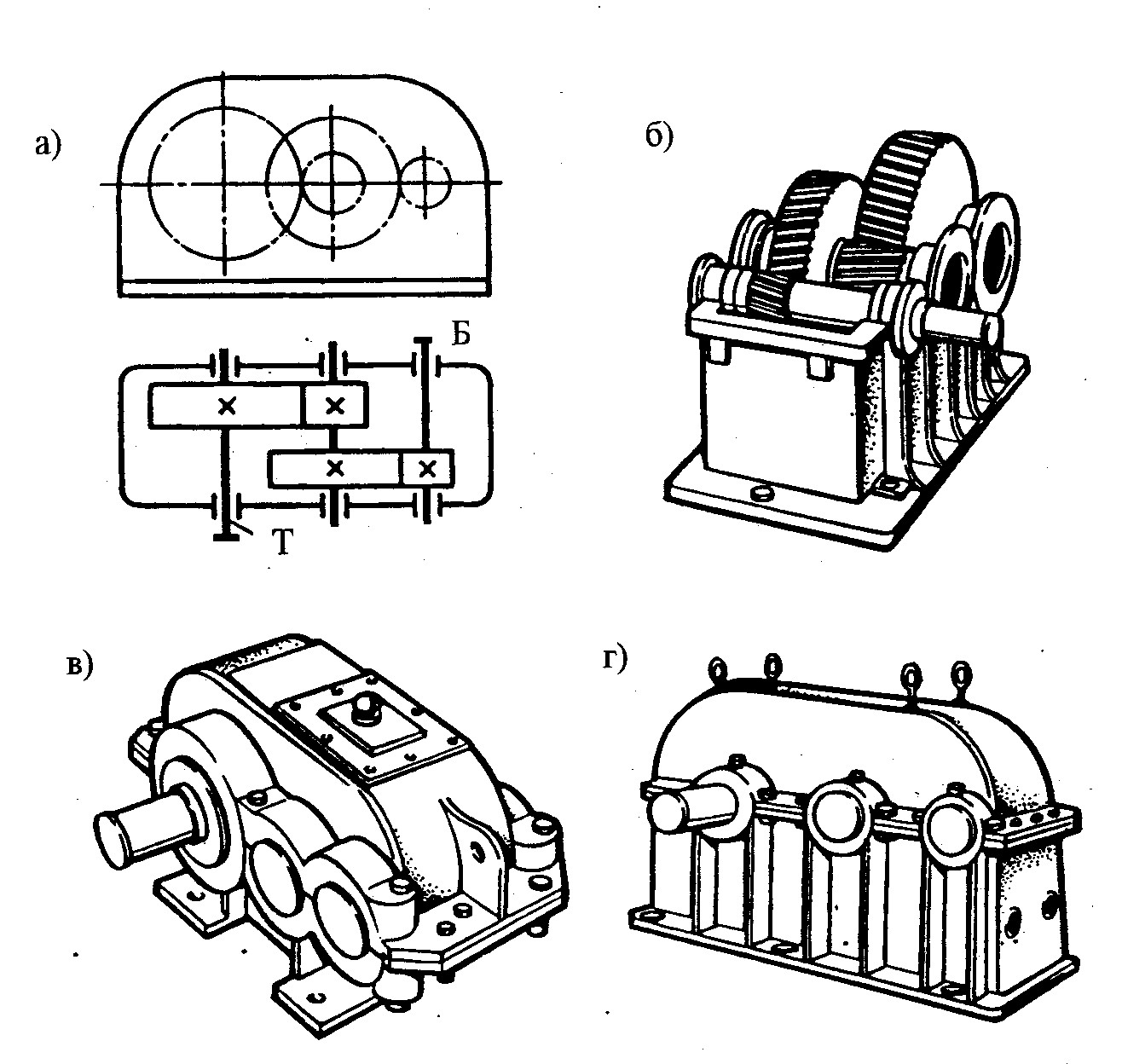 а)

Б

Т

б)

в)

г)