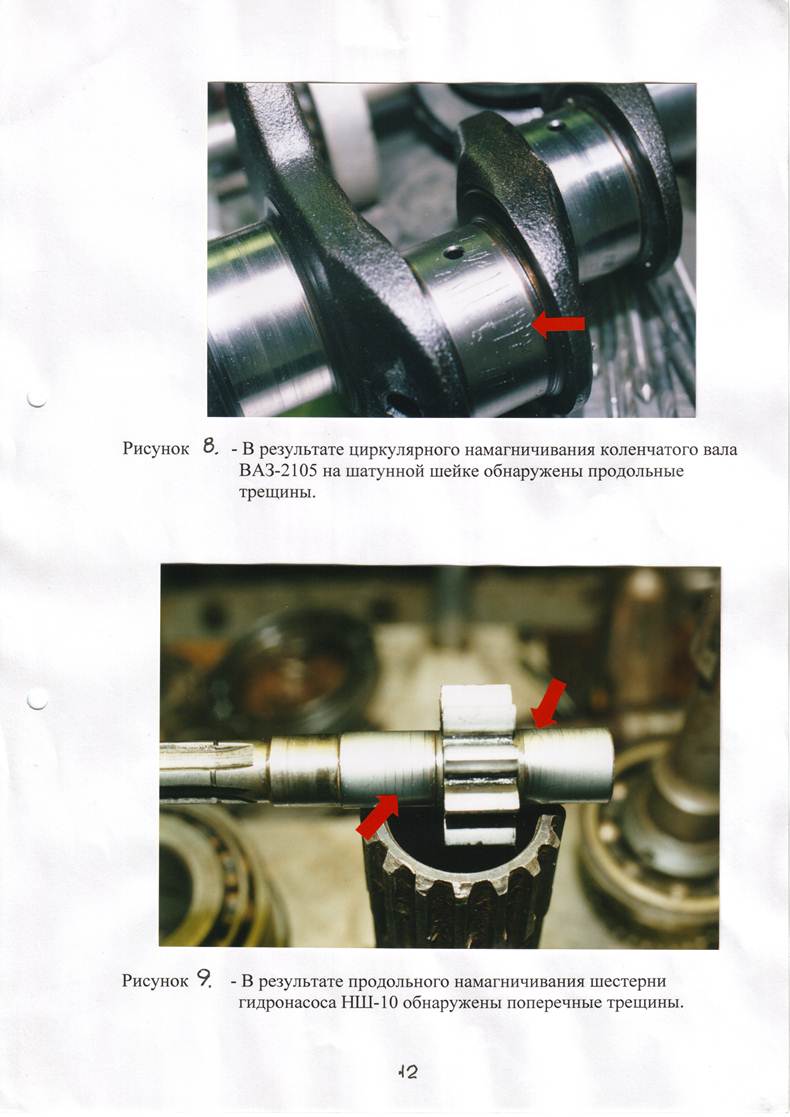 Рисунок 8. - В результате циркулярного намагничивания коленчатого вала ВАЗ-2105 на шатунной шейке обнаружены продольные трещины.

Рисунок 9. - В результате продольного намагничивания шестерни гидронасоса НШ-10 обнаружены поперечные трещины.

12