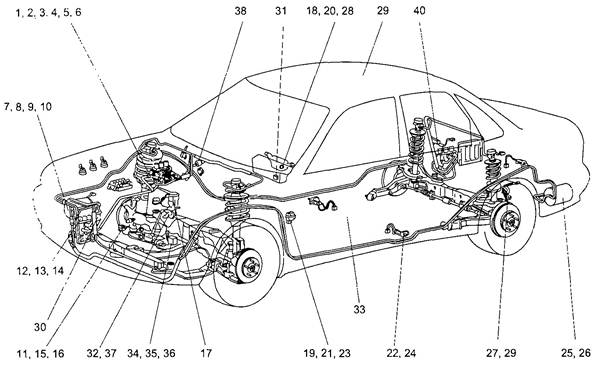 1, 2, 3. 4, 5, 6
38
31
18, 20, 28
29
40
7, 8, 9, 10
12, 13, 14
30
11, 15, 16
32, 37
34, 35, 36
17
33
19, 21, 23
22, 24
27, 29
25, 26