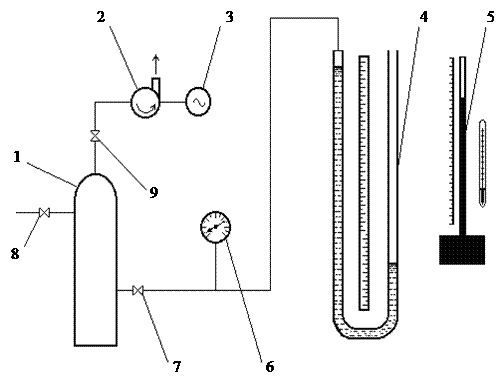 2
3
4
5
1
9
8
7
6