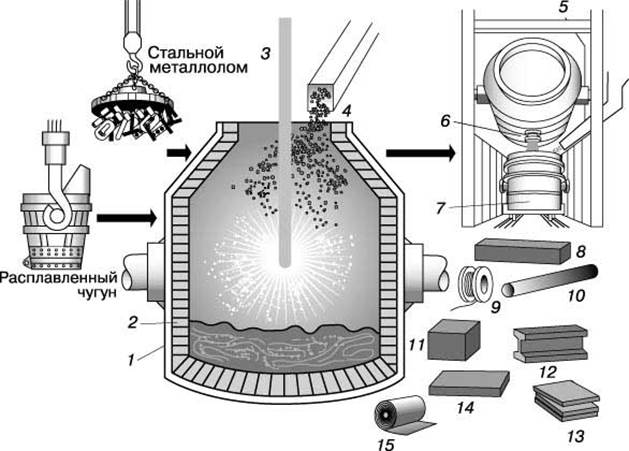 Стальной металлолом

3

4

5

6

7

Расплавленный чугун

2

1

8

9

10

11

12

13

14

15