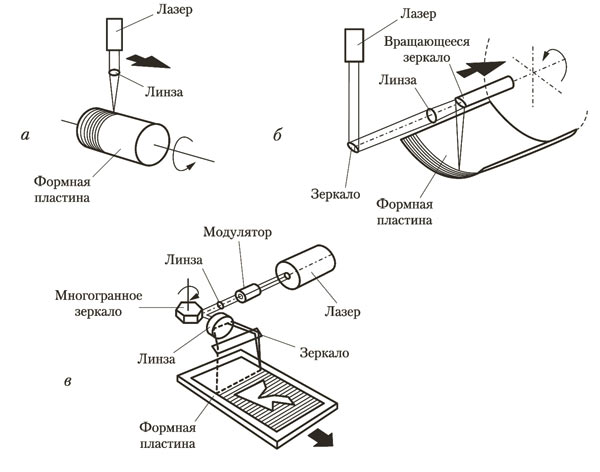 Лазер

Линза

а

Формная пластина

Лазер

Вращающееся зеркало

Линза

б

Зеркало

Формная пластина

Модулятор

Линза

Многогранное зеркало

Лазер

Линза

Зеркало

в

Формная пластина