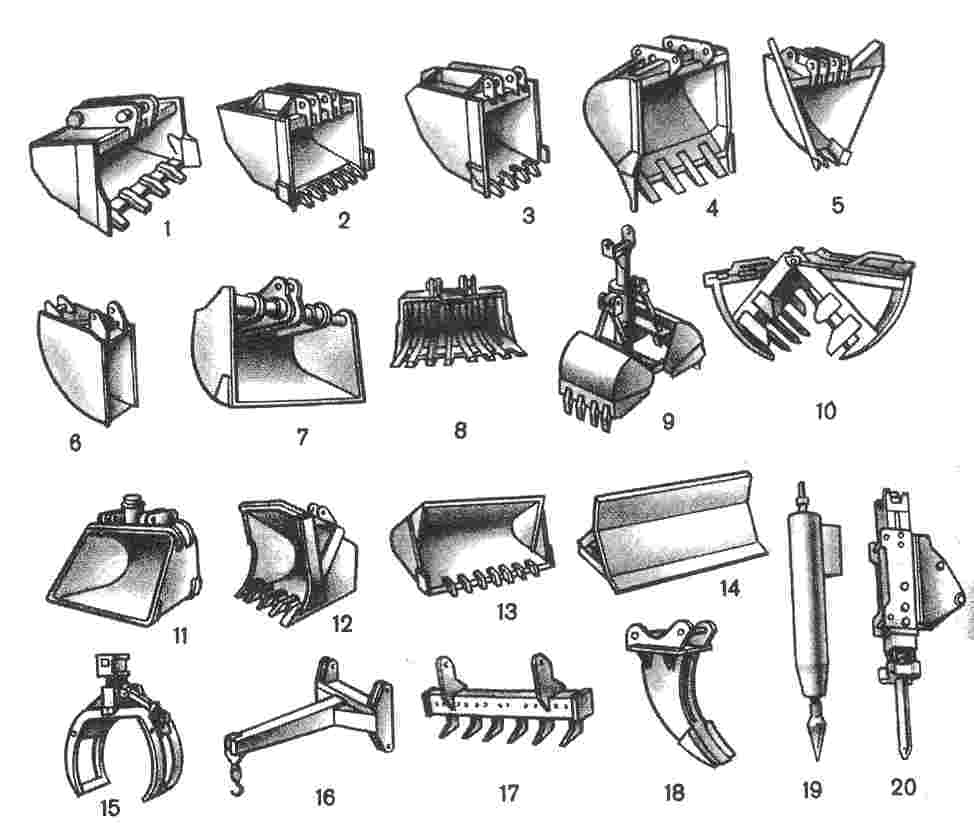 1 2 3 4 5

6 7 8 9 10

11 12 13 14

15 16 17 18 19 20