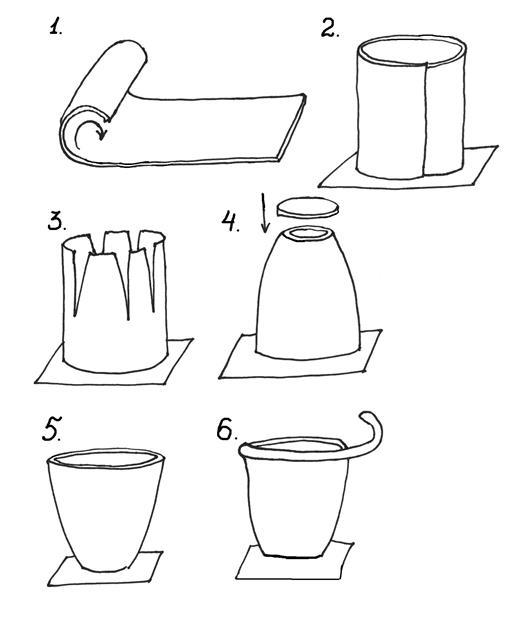 1.

2.

3.

4.

5.

6.