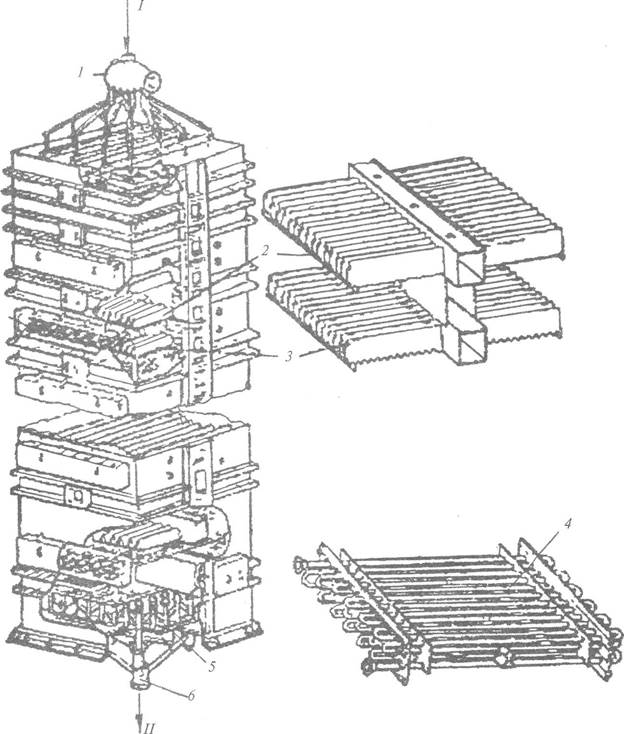 I
1
2
3
4
5
6
II