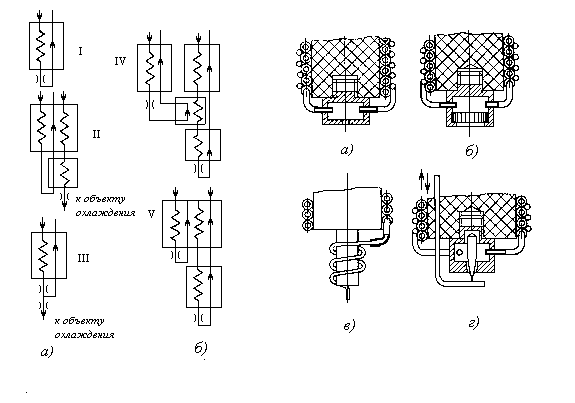 I

II

к объекту охлаждения

III

к объекту охлаждения

а)

IV

V

б)

а)

б)

в)

г)