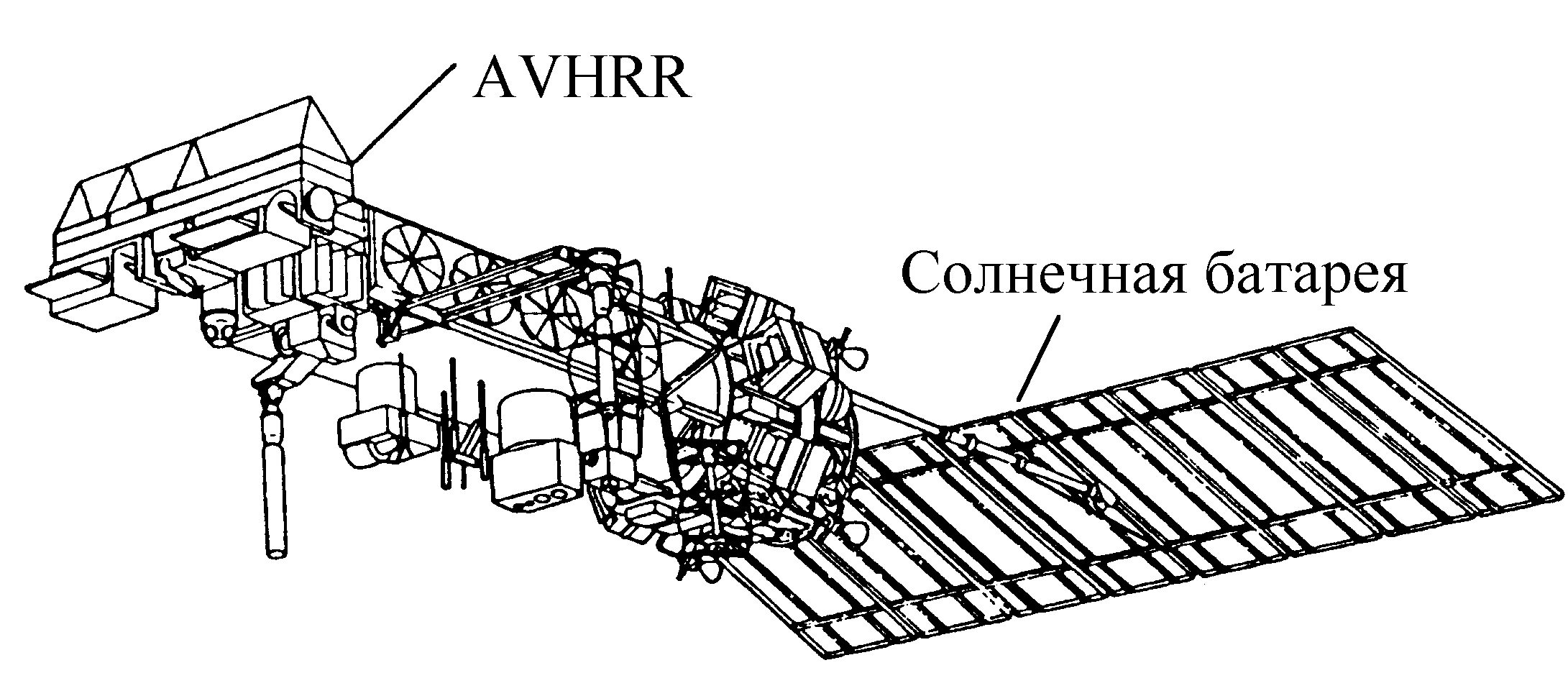 AVHRR

Солнечная батарея