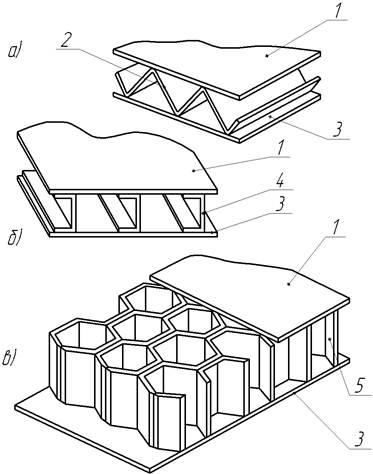 а)
2
1
3
1
4
3
б)
1
в)
5
3