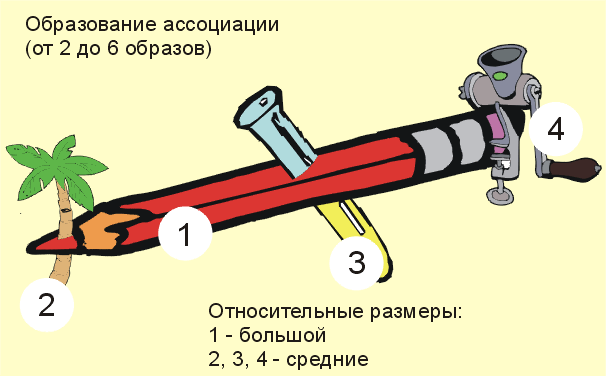 Образование ассоциации
(от 2 до 6 образов)

4

1

3

2

Относительные размеры:
1 - большой
2, 3, 4 - средние