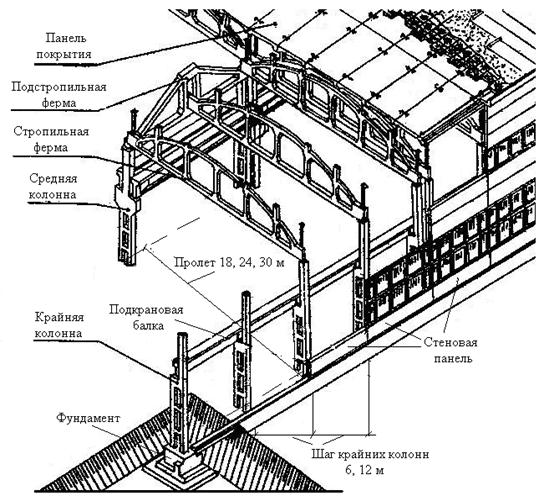 Панель покрытия

Подстропильная ферма

Стропильная ферма

Средняя колонна

Пролет 18, 24, 30 м

Подкрановая балка

Крайняя колонна

Стеновая панель

Фундамент

Шаг крайних колонн 6, 12 м