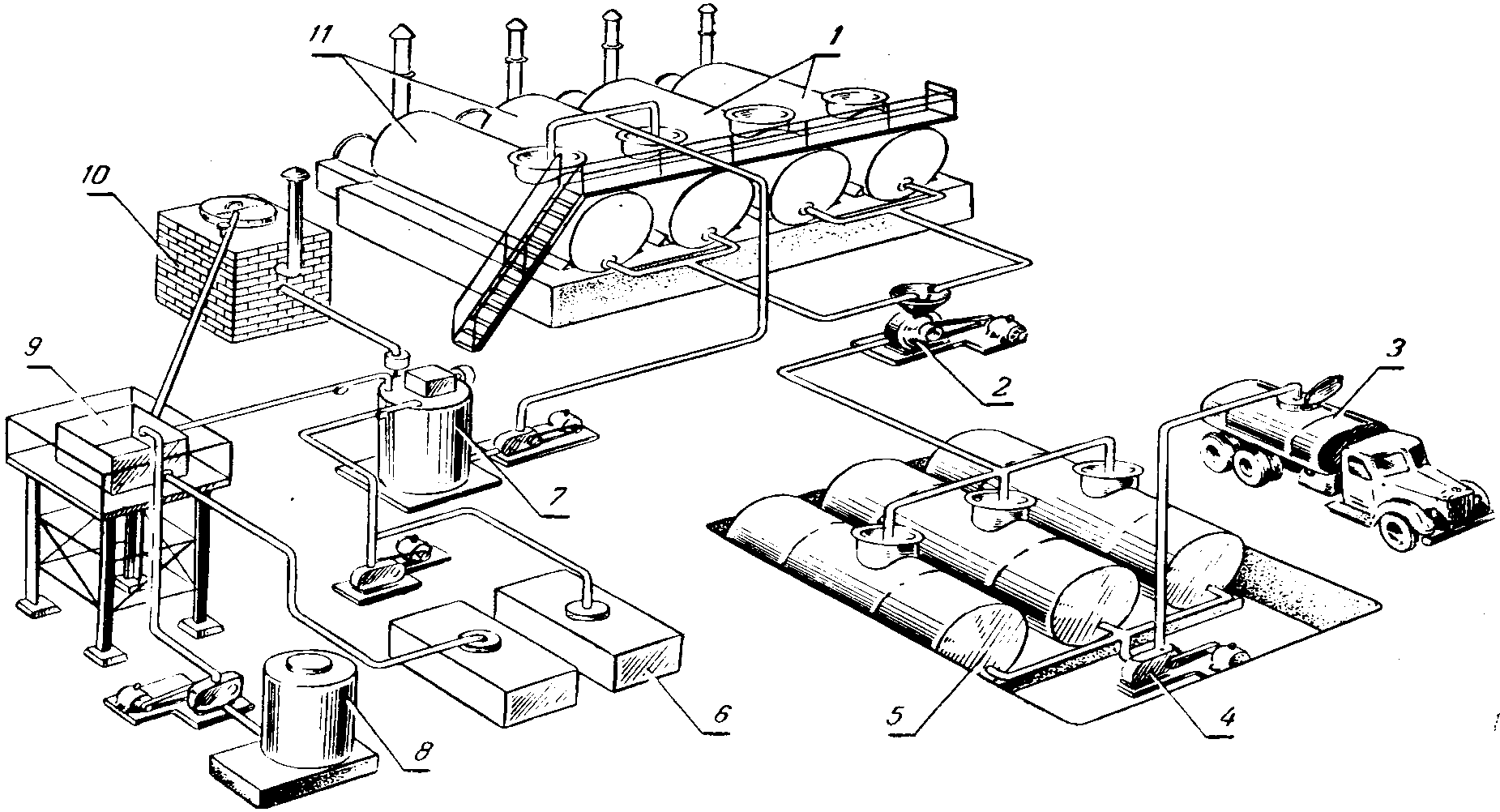 11
1
10
9
2
3
7
6
5
4
8