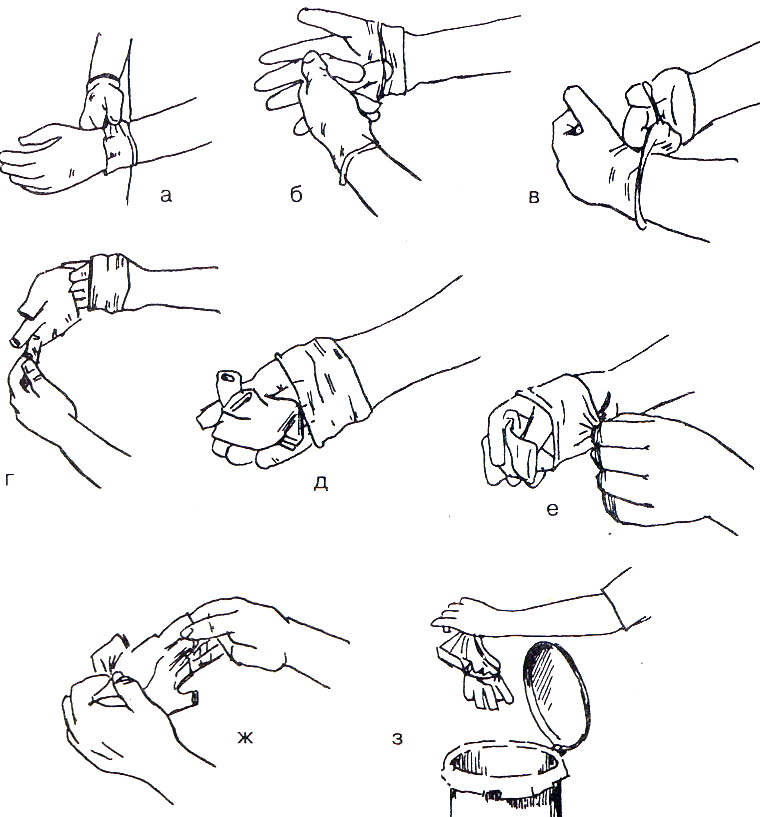 а

б

в

г

д

е

ж

з