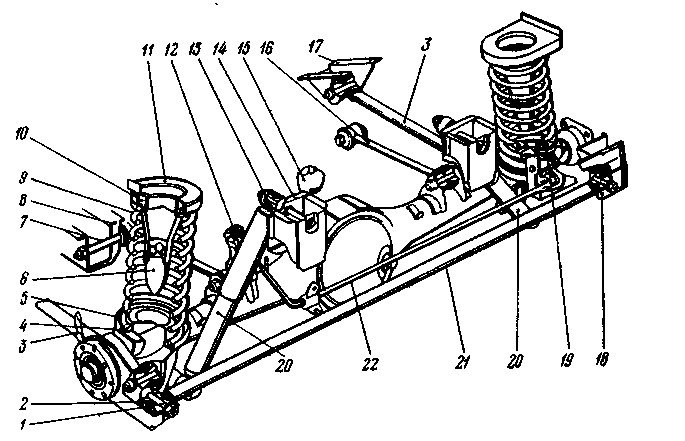 11 12 13 14 15 16 17 3

10

9

8

7

6

5

4

3

2

1

20 22 21 20 19 18