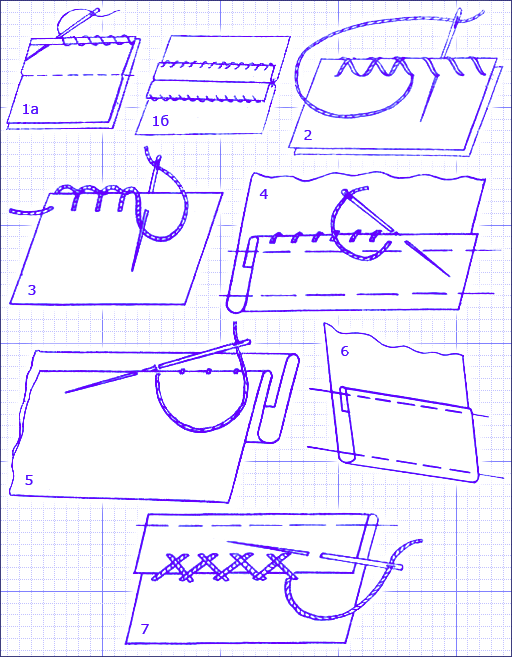 1а
1б
2
3
4
5
6
7