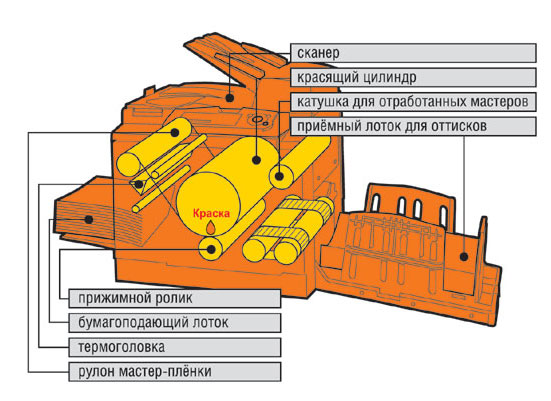 сканер
красящий цилиндр
катушка для отработанных мастеров
приёмный лоток для оттисков
Краска
прижимной ролик
бумагоподающий лоток
термоголовка
рулон мастер-плёнки