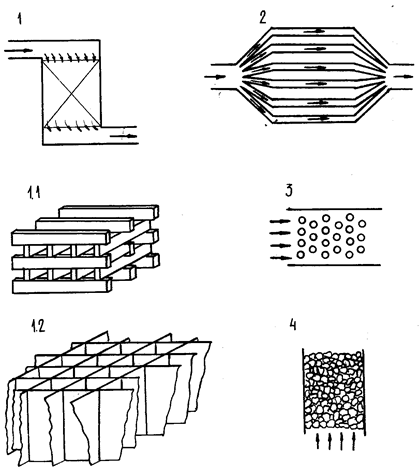 1

2

1.1

3

1.2

4