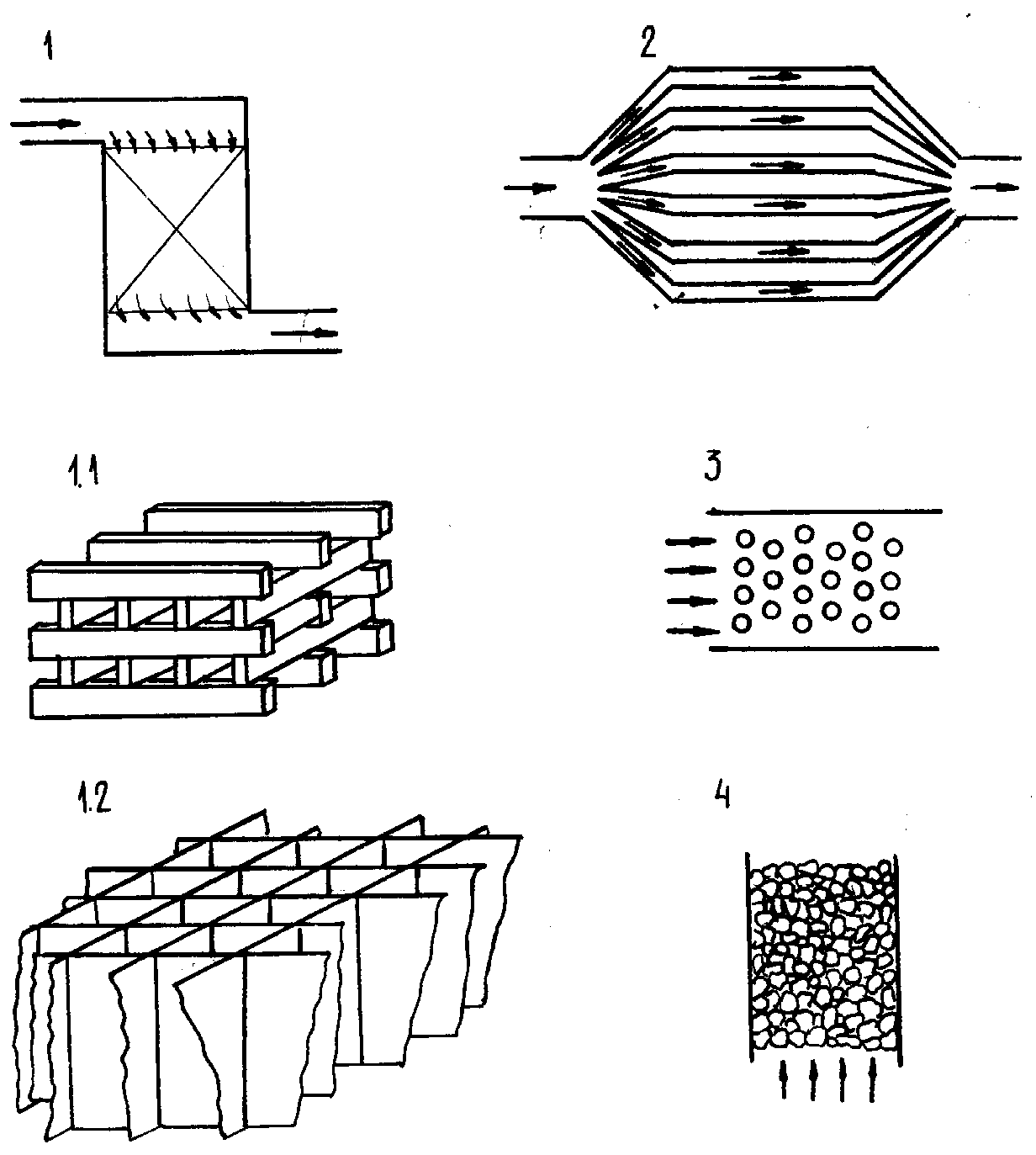 1

2

1.1

3

1.2

4