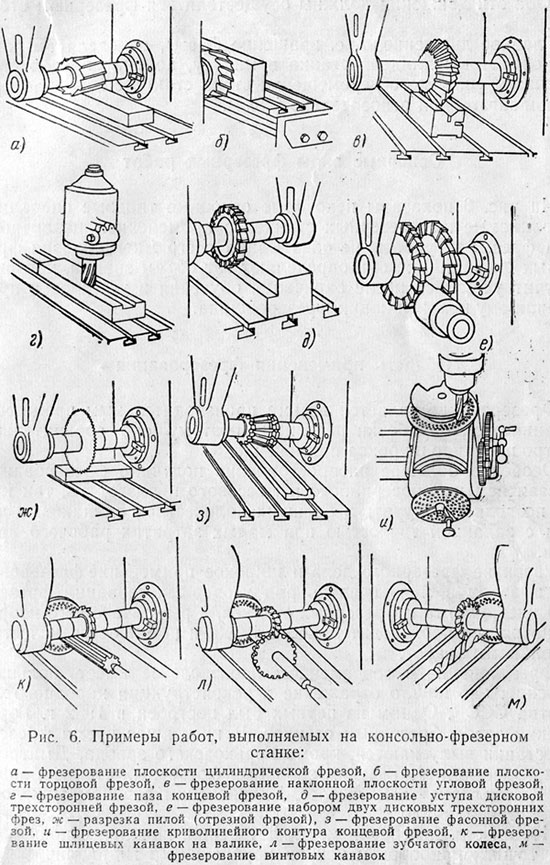 а)

б)

в)

г)

д)

е)

ж)

з)

и)

к)

л)

м)

Рис. 6. Примеры работ, выполняемых на консольно-фрезерном станке:

а — фрезерование плоскости цилиндрической фрезой, б — фрезерование плоскости торцовой фрезой, в — фрезерование наклонной плоскости угловой фрезой, г — фрезерование паза концевой фрезой, д — фрезерование уступа дисковой трехсторонней фрезой, е — фрезерование набором двух дисковых трехсторонних фрез, ж — разрезка пилой (отрезной фрезой), з — фрезерование фасонной фрезой, и — фрезерование криволинейного контура концевой фрезой, к — фрезерование шлицевых канавок на валике, л — фрезерование зубчатого колеса, м — фрезерование винтовых канавок