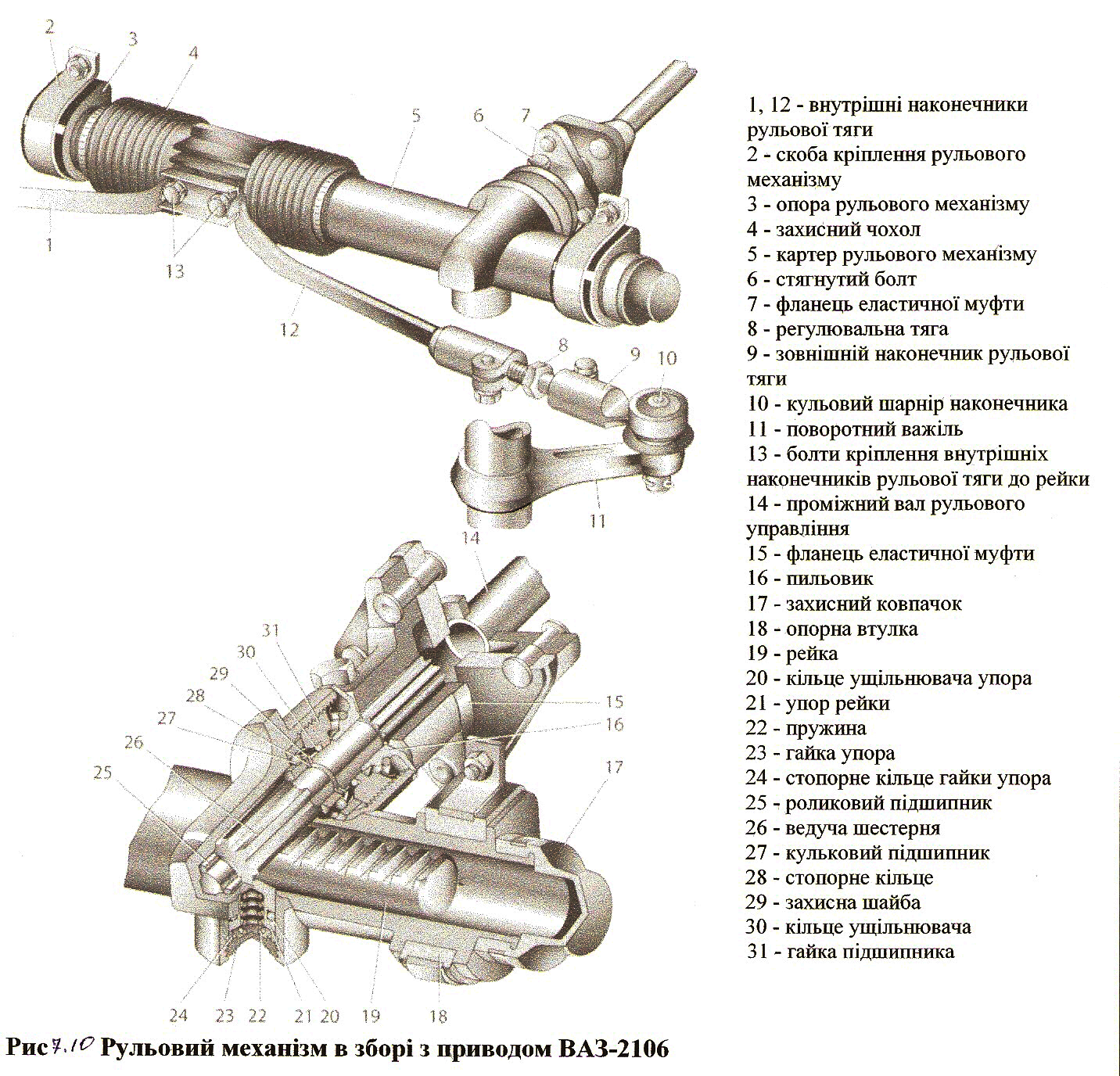 2
3
4
5
6
7
1
13
12
8
9
10
11
14
31
30
29
28
27
26
25
15
16
17
24
23
22
21
20
19
18

1, 12 - внутрішні наконечники рульової тяги
2 - скоба кріплення рульового механізму
3 - опора рульового механізму
4 - захисний чохол
5 - картер рульового механізму
6 - стягнутий болт
7 - фланець еластичної муфти
8 - регулювальна тяга
9 - зовнішній наконечник рульової тяги
10 - кульовий шарнір наконечника
11 - поворотний важіль
13 - болти кріплення внутрішніх наконечників рульової тяги до рейки
14 - проміжний вал рульового управління
15 - фланець еластичної муфти
16 - пильовик
17 - захисний ковпачок
18 - опорна втулка
19 - рейка
20 - кільце ущільнювача упора
21 - упор рейки
22 - пружина
23 - гайка упора
24 - стопорне кільце гайки упора
25 - роликовий підшипник
26 - ведуча шестерня
27 - кульковий підшипник
28 - стопорне кільце
29 - захисна шайба
30 - кільце ущільнювача
31 - гайка підшипника

Рис 7.10 Рульовий механізм в зборі з приводом ВАЗ-2106