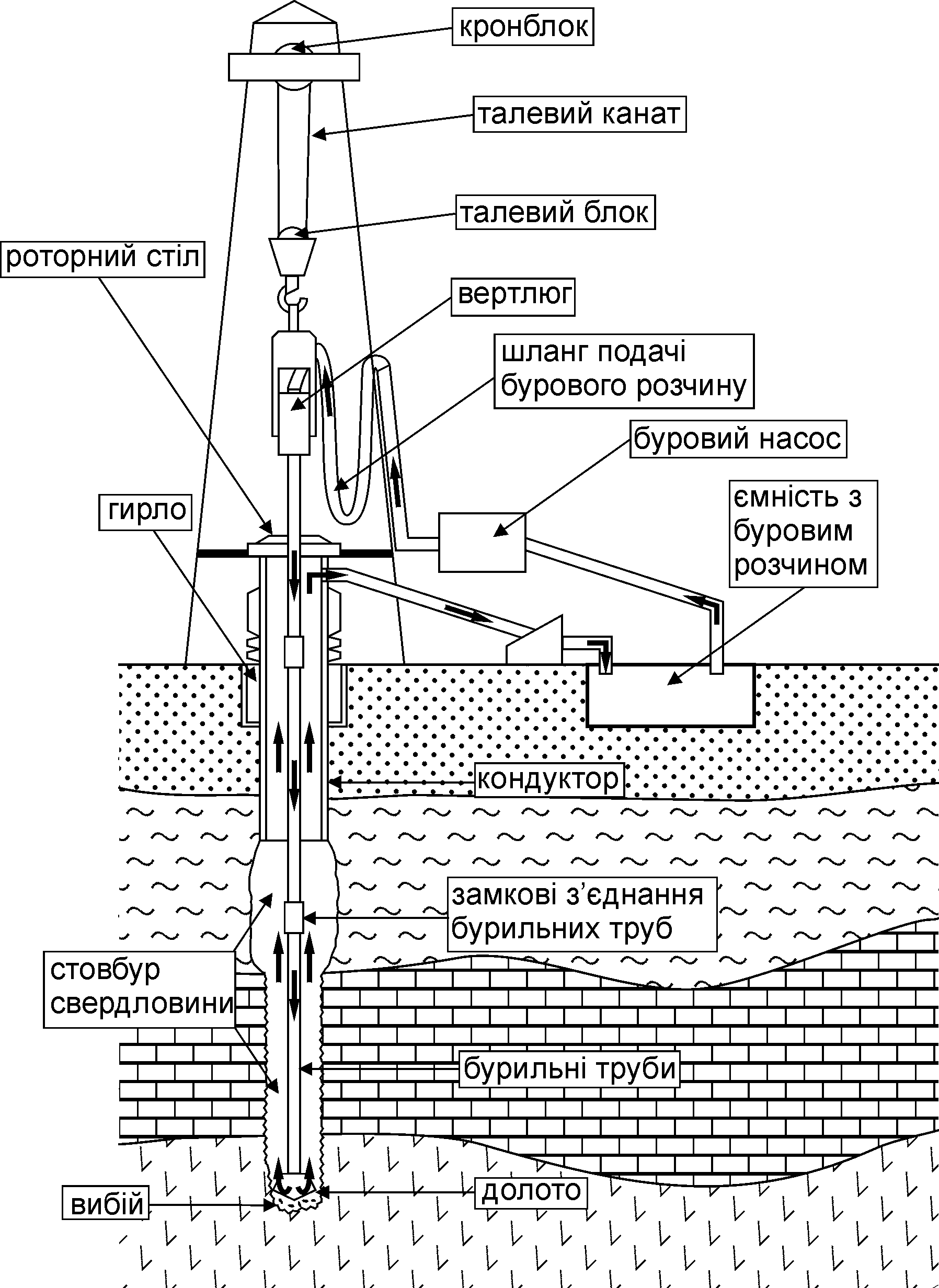 кронблок

талевий канат

талевий блок

роторний стіл

вертлюг

шланг подачі бурового розчину

буровий насос

гирло

ємність з буровим розчином

кондуктор

замкові з'єднання бурильних труб

стовбур свердловини

бурильні труби

вибій

долото