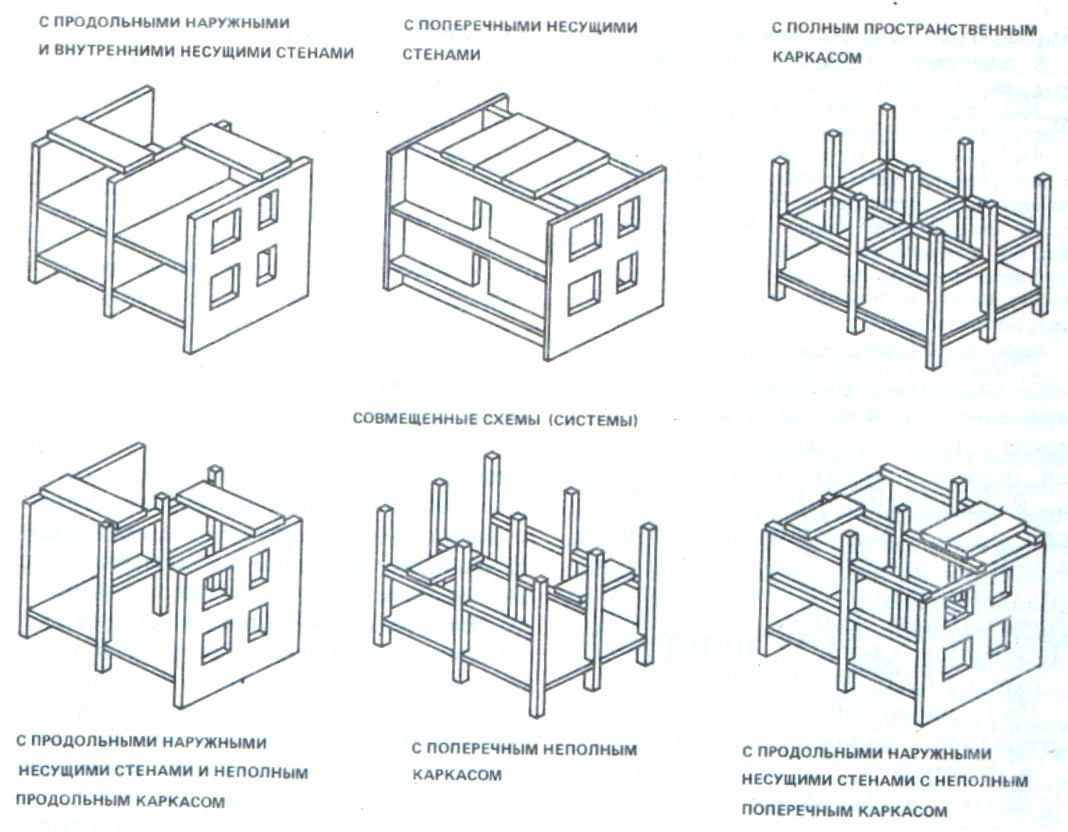 С ПРОДОЛЬНЫМИ НАРУЖНЫМИ И ВНУТРЕННИМИ НЕСУЩИМИ СТЕНАМИ

С ПОПЕРЕЧНЫМИ НЕСУЩИМИ СТЕНАМИ

С ПОЛНЫМ ПРОСТРАНСТВЕННЫМ КАРКАСОМ

СОВМЕЩЕННЫЕ СХЕМЫ (СИСТЕМЫ)

С ПРОДОЛЬНЫМИ НАРУЖНЫМИ НЕСУЩИМИ СТЕНАМИ И НЕПОЛНЫМ ПРОДОЛЬНЫМ КАРКАСОМ

С ПОПЕРЕЧНЫМ НЕПОЛНЫМ КАРКАСОМ

С ПРОДОЛЬНЫМИ НАРУЖНЫМИ НЕСУЩИМИ СТЕНАМИ С НЕПОЛНЫМ ПОПЕРЕЧНЫМ КАРКАСОМ