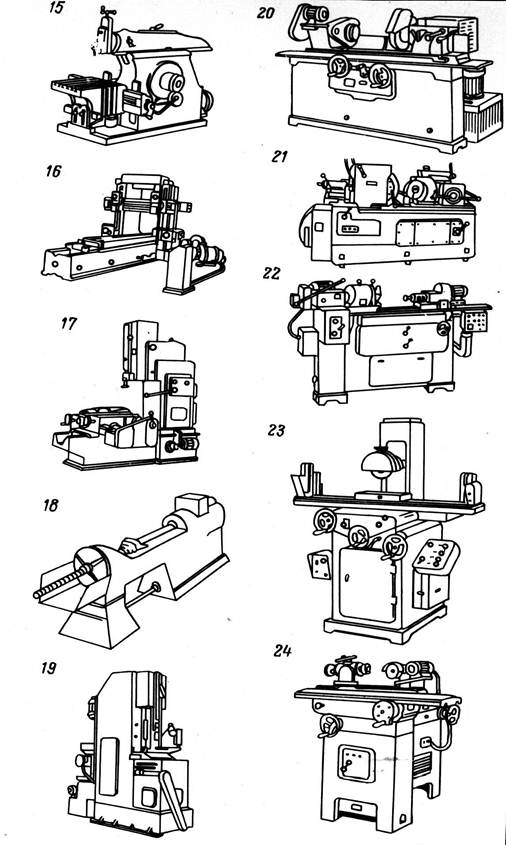 15

16

17

18

19

20

21

22

23

24