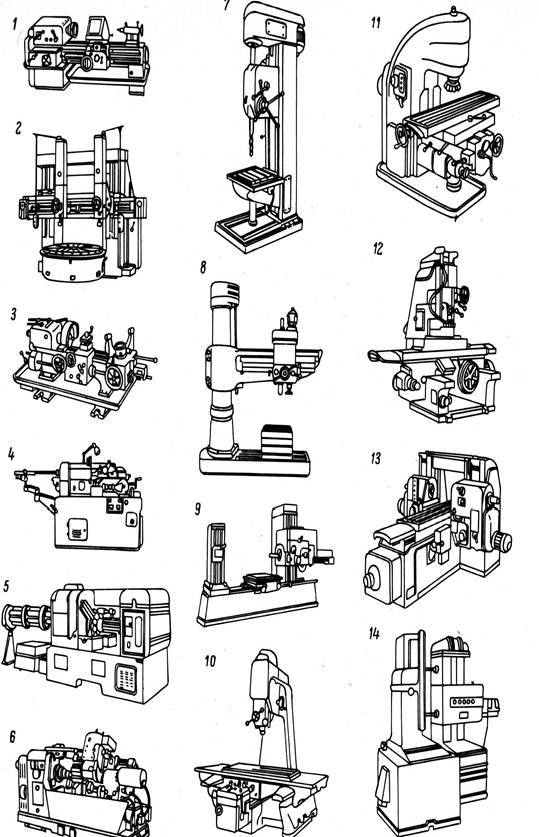 1
2
3
4
5
6
7
8
9
10
11
12
13
14