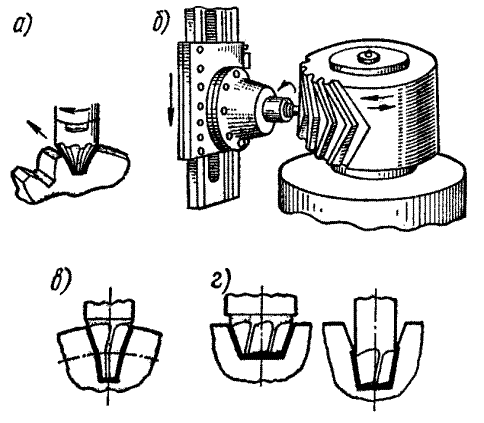 а)

б)

в)

г)