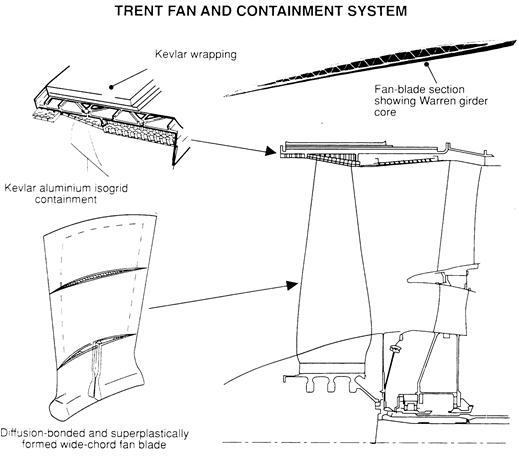 TRENT FAN AND CONTAINMENT SYSTEM

Kevlar wrapping

Fan-blade section showing Warren girder core

Kevlar aluminium isogrid containment

Diffusion-bonded and superplastically formed wide-chord fan blade