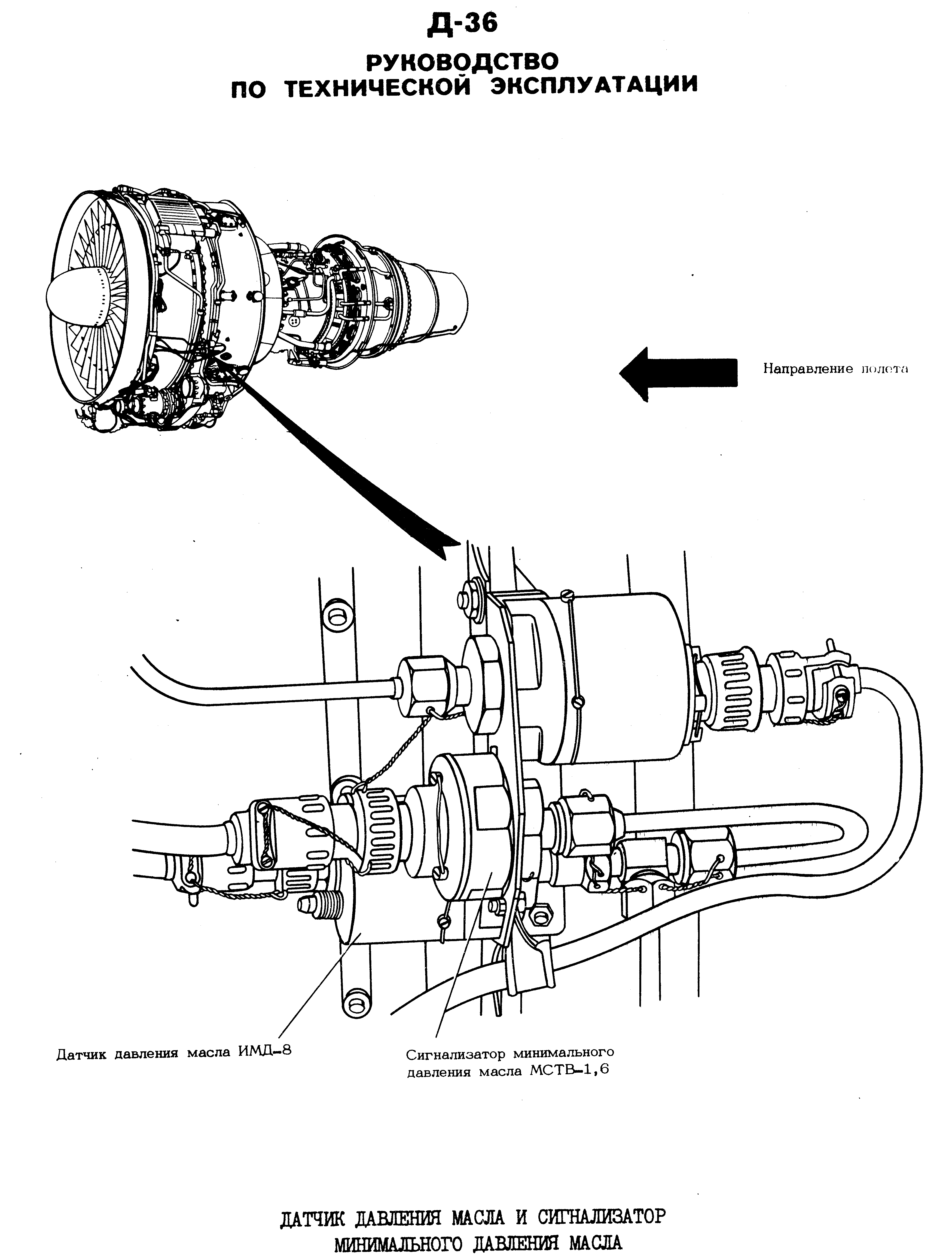 Д-36

РУКОВОДСТВО
ПО ТЕХНИЧЕСКОЙ ЭКСПЛУАТАЦИИ

Направление полета

Датчик давления масла ИМД-8

Сигнализатор минимального давления масла МСТВ-1,6

ДАТЧИК ДАВЛЕНИЯ МАСЛА И СИГНАЛИЗАТОР
МИНИМАЛЬНОГО ДАВЛЕНИЯ МАСЛА