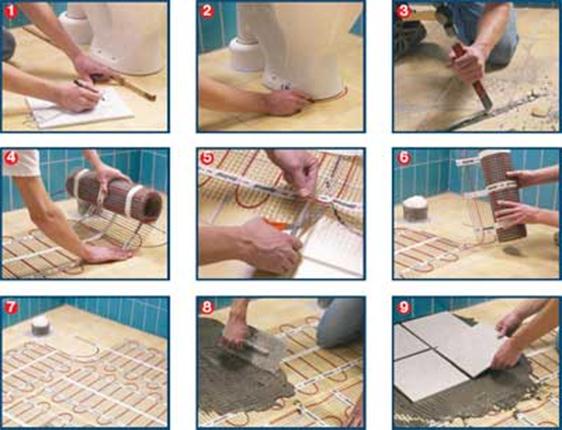 1
2
3
4
5
6
7
8
9