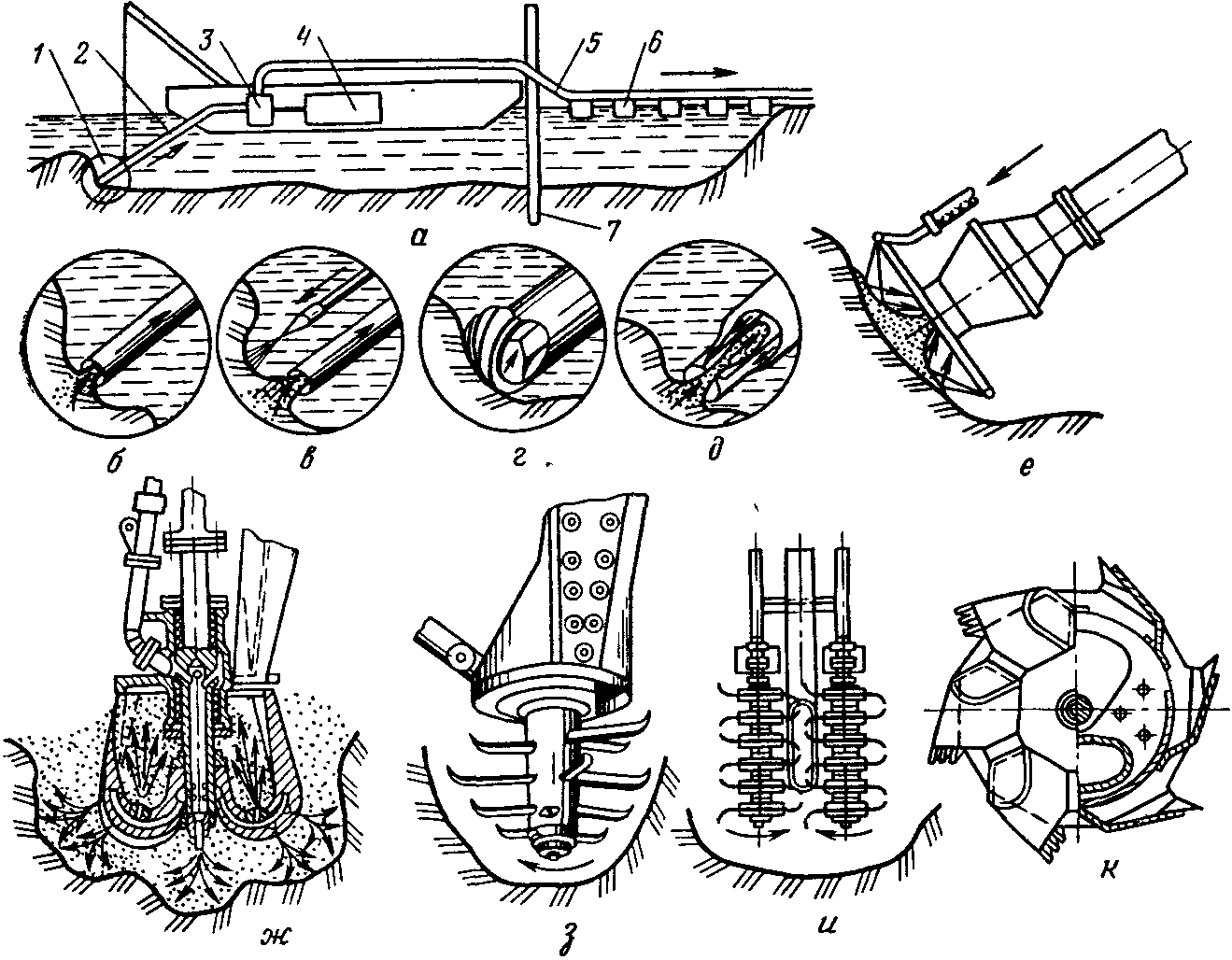 1
2
3
4
5
6
7
а
б
в
г
д
е
ж
з
и
к