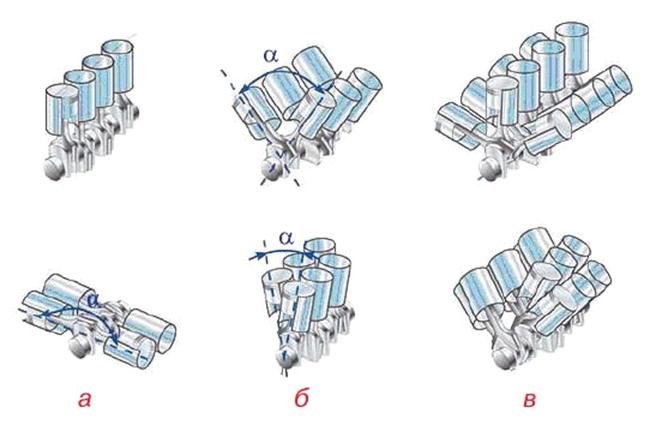 α

α

α

а

б

в