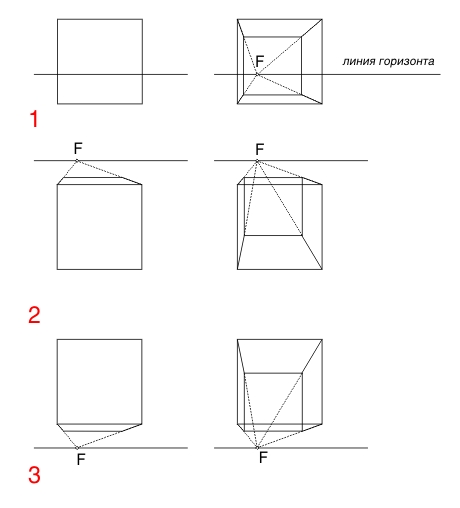 F
линия горизонта
1
F
F
2
F
F
3