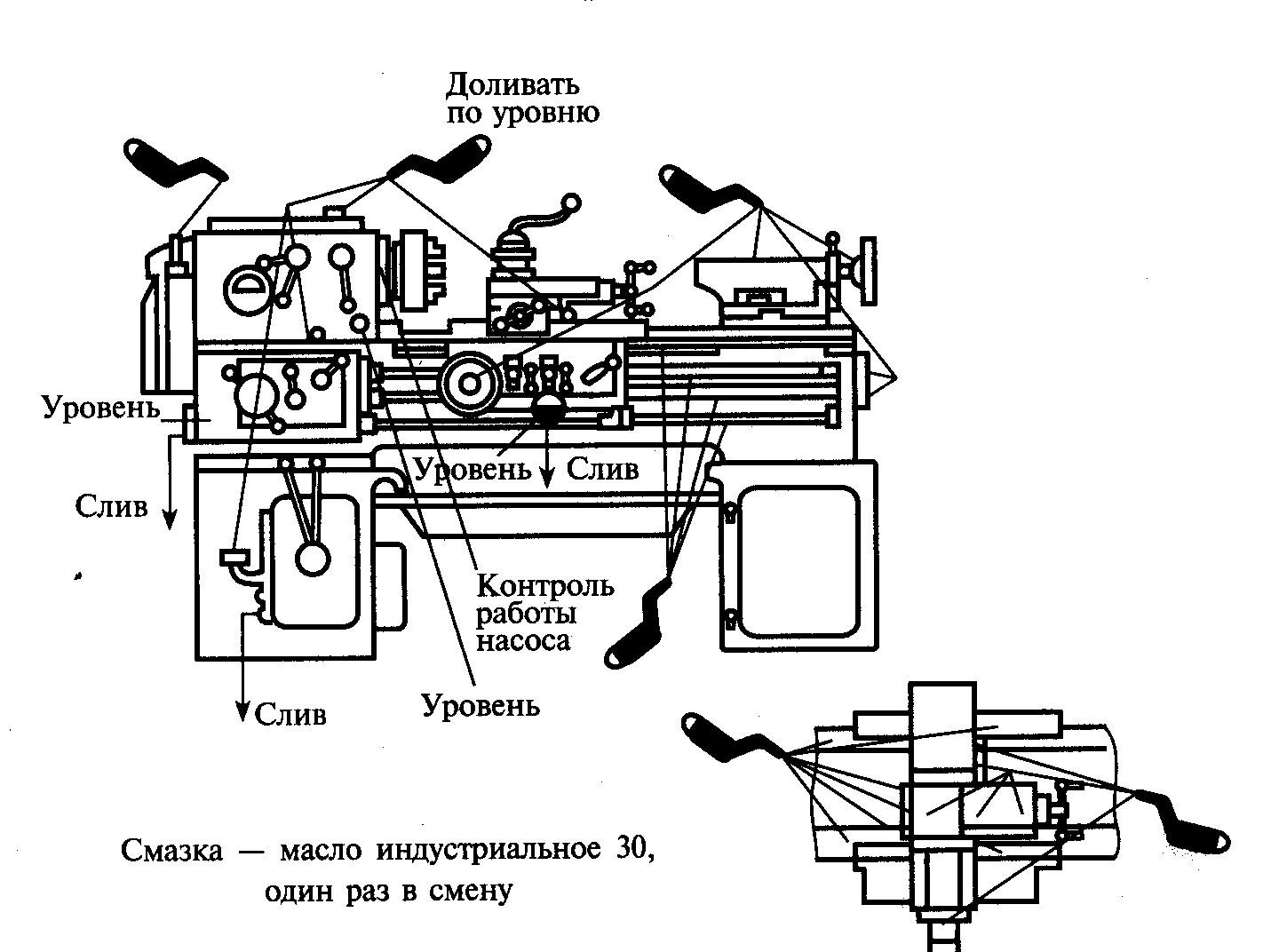 Доливать по уровню

Уровень

Слив

Уровень Слив

Контроль работы насоса

Слив

Уровень

Смазка — масло индустриальное 30, один раз в смену