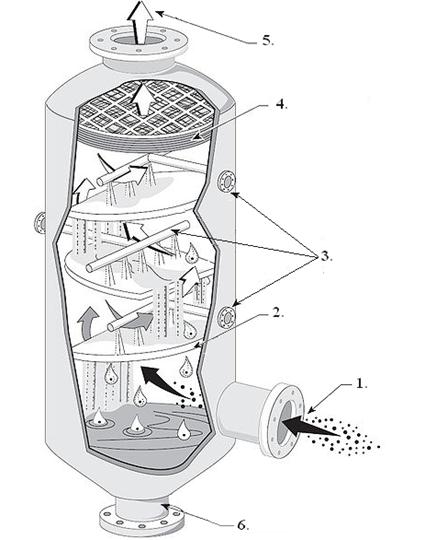 5.

4.

3.

2.

1.

6.