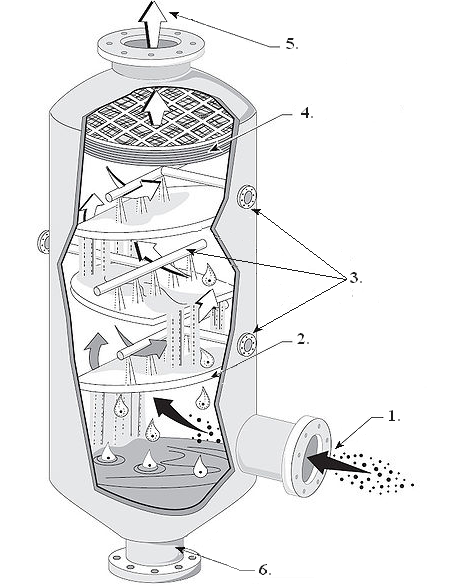 5.

4.

3.

2.

1.

6.