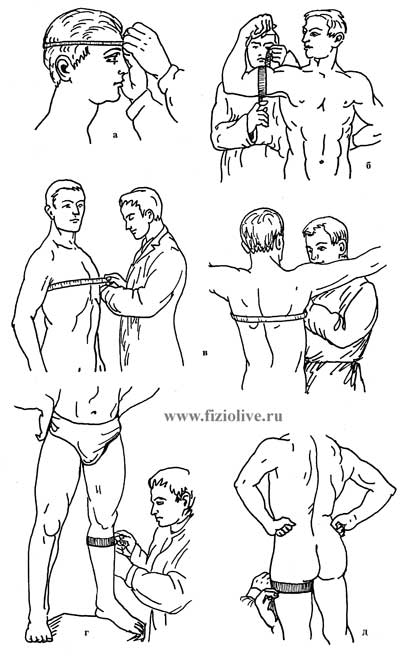 а

б

в

www.fiziolive.ru

г

д