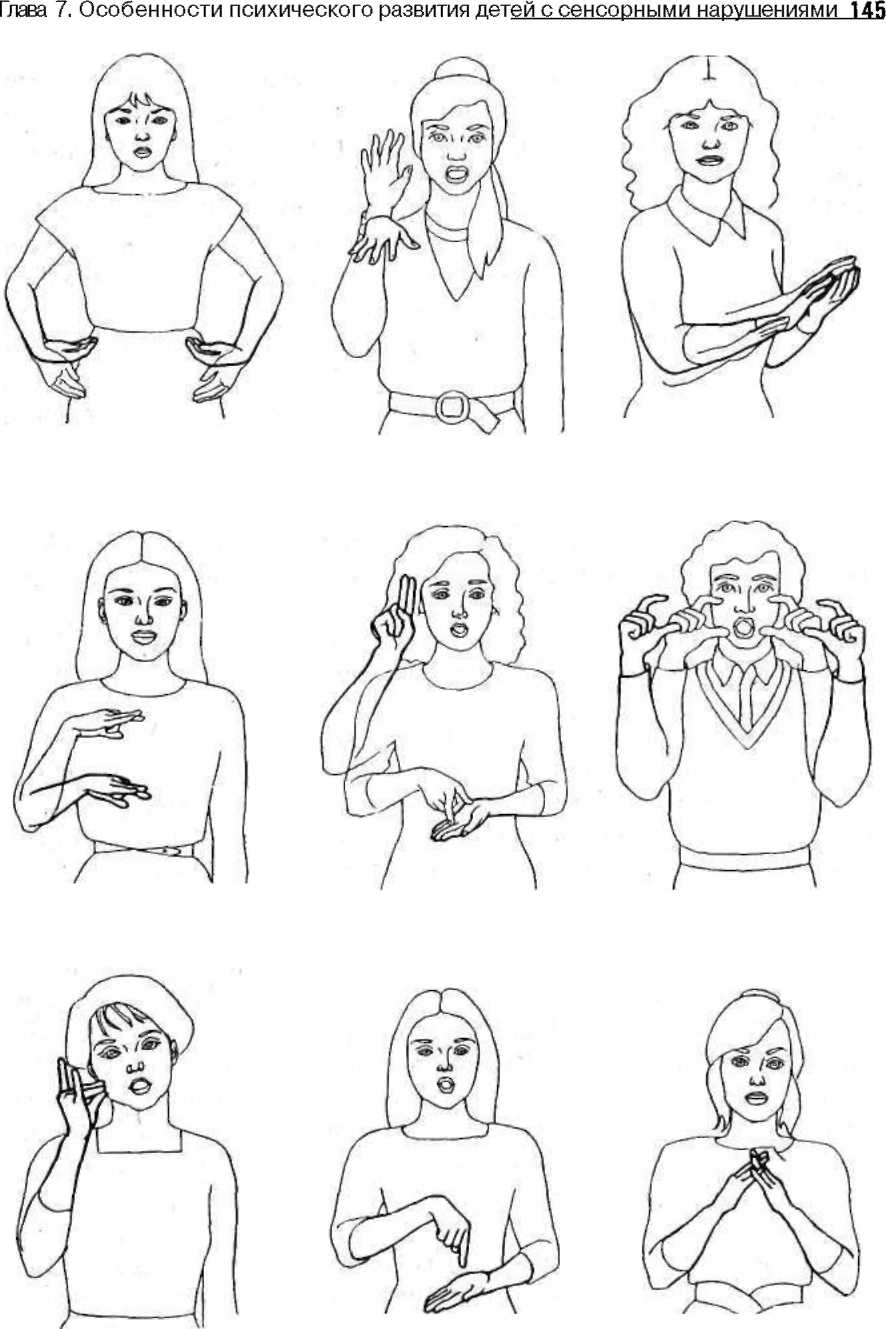 Глава 7. Особенности психического развития детей с сенсорными нарушениями 145