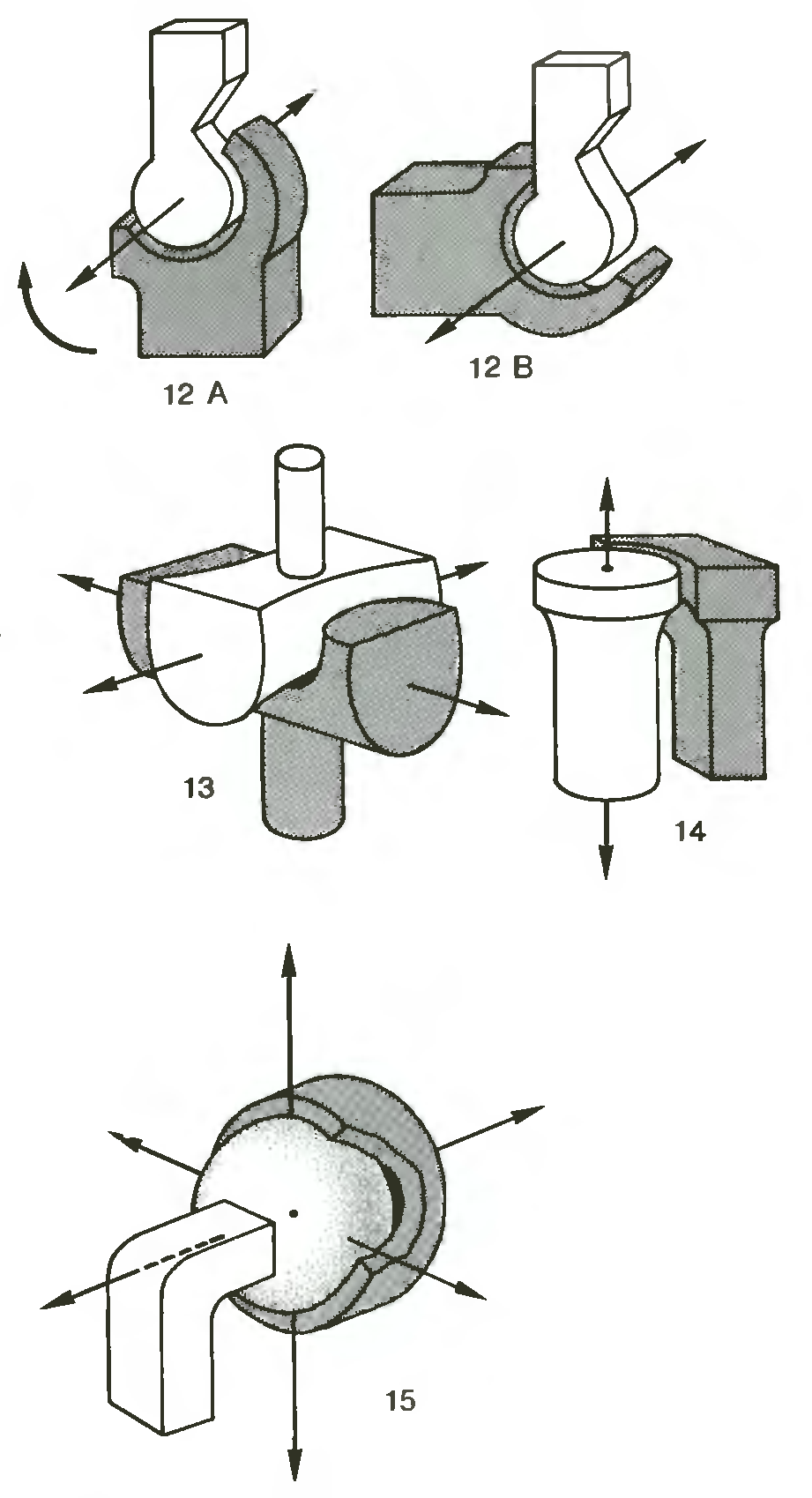 12 A

12 B

13

14

15